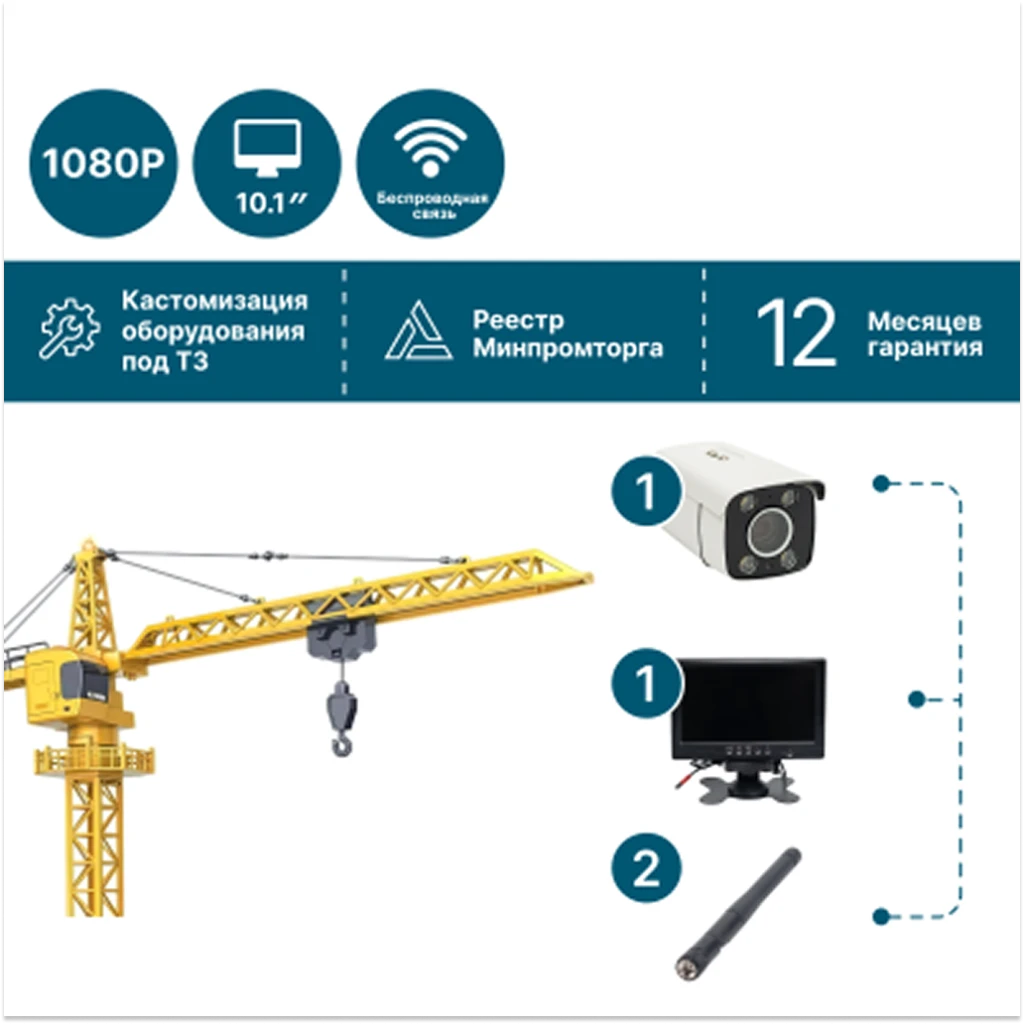 1080P

10.1″

Беспроводная связь

Кастомизация оборудования под ТЗ

Реестр Минпромторга

12 Месяцев гарантия

1

1

2